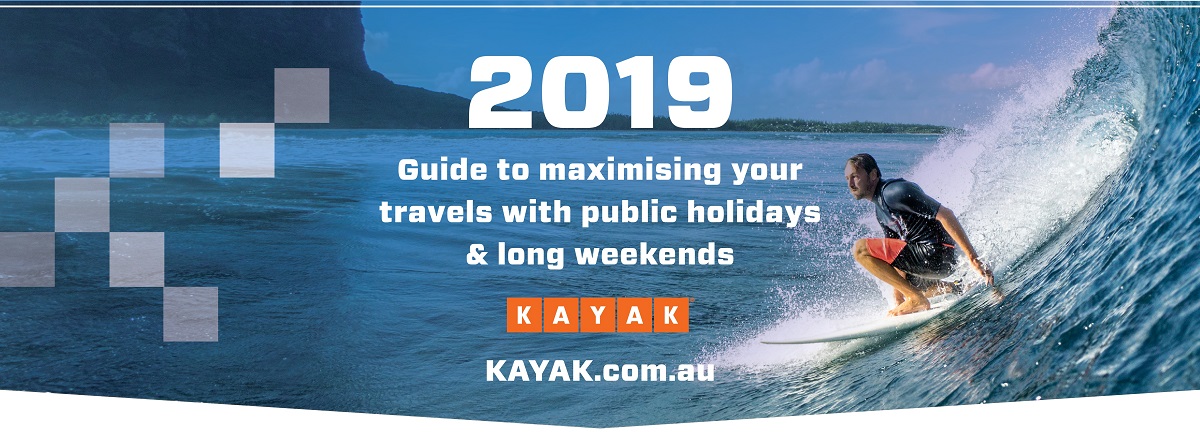 2019

Guide to maximising your travels with public holidays & long weekends

KAYAK

KAYAK.com.au